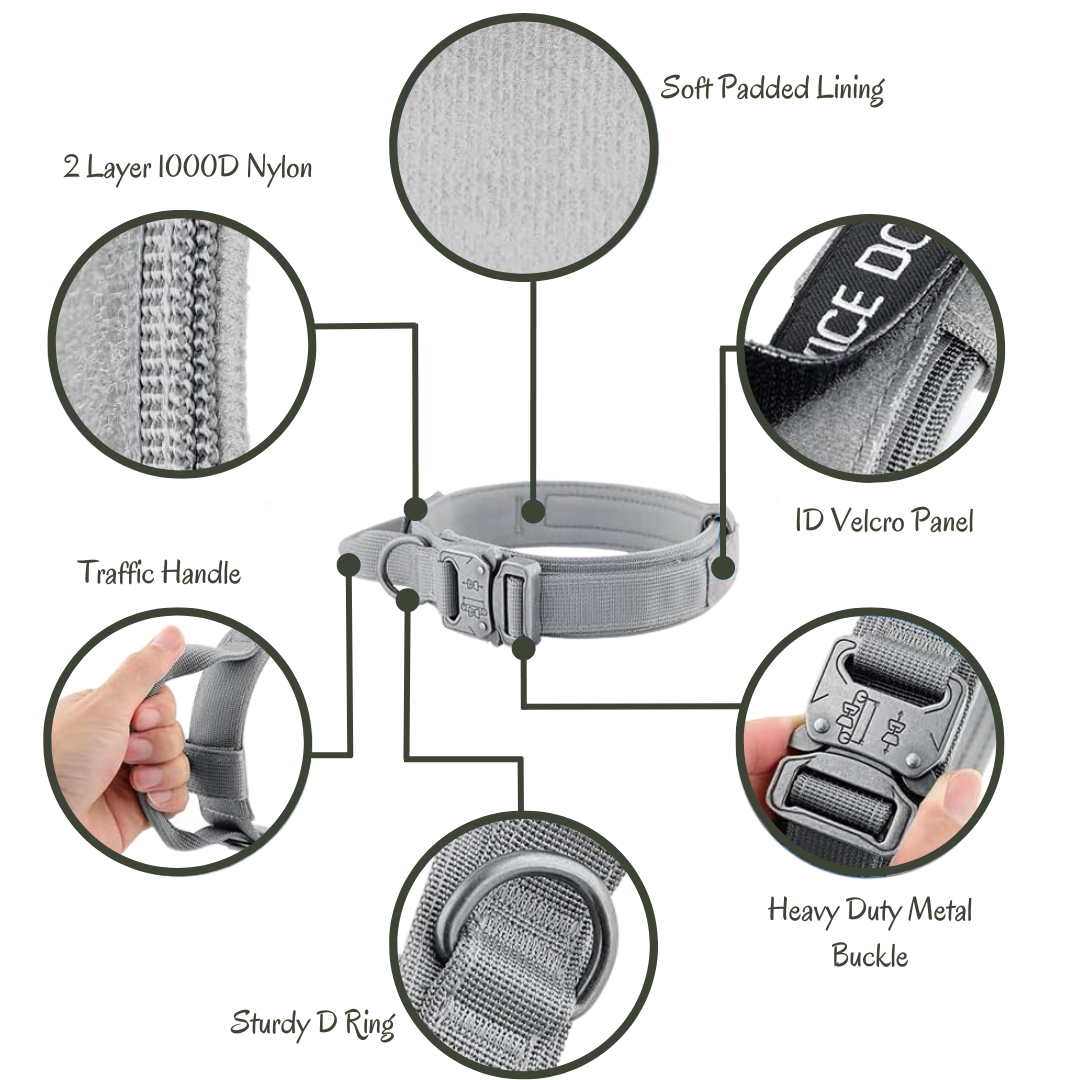 Soft Padded Lining

2 Layer 1000D Nylon

ICE DO

ID Velcro Panel

Traffic Handle

Heavy Duty Metal Buckle

Sturdy D Ring